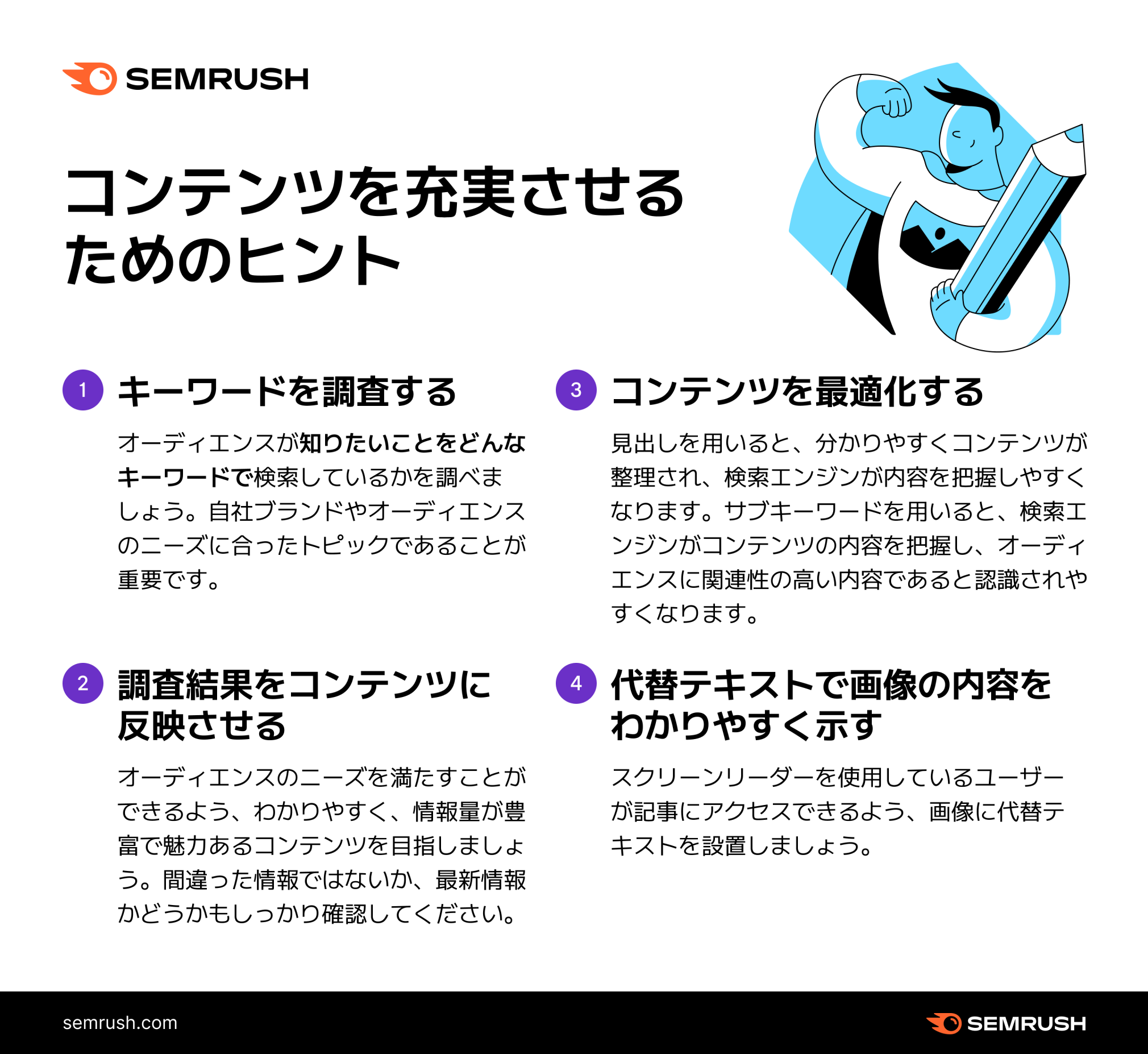 SEMRUSH

コンテンツを充実させるためのヒント

1 キーワードを調査する

オーディエンスが知りたいことをどんなキーワードで検索しているかを調べましょう。自社ブランドやオーディエンスのニーズに合ったトピックであることが重要です。

2 調査結果をコンテンツに反映させる

オーディエンスのニーズを満たすことができるよう、わかりやすく、情報量が豊富で魅力あるコンテンツを目指しましょう。間違った情報ではないか、最新情報かどうかもしっかり確認してください。

3 コンテンツを最適化する

見出しを用いると、分かりやすくコンテンツが整理され、検索エンジンが内容を把握しやすくなります。サブキーワードを用いると、検索エンジンがコンテンツの内容を把握し、オーディエンスに関連性の高い内容であると認識されやすくなります。

4 代替テキストで画像の内容をわかりやすく示す

スクリーンリーダーを使用しているユーザーが記事にアクセスできるよう、画像に代替テキストを設置しましょう。

semrush.com

SEMRUSH